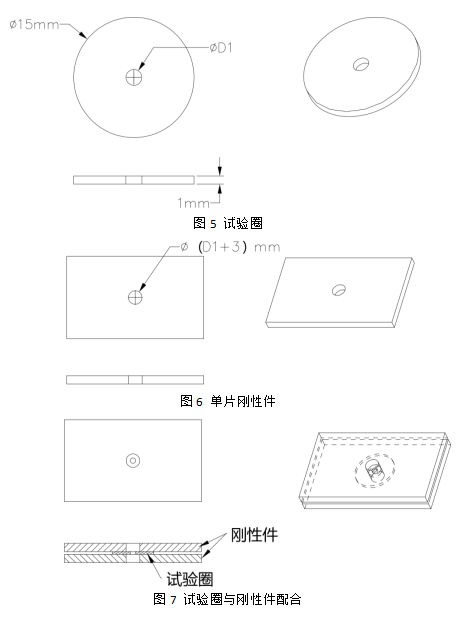 ø15mm

øD1

1mm

图 5 试验圈

ø (D1+3) mm

图 6 单片刚性件

刚性件

试验圈

图 7 试验圈与刚性件配合